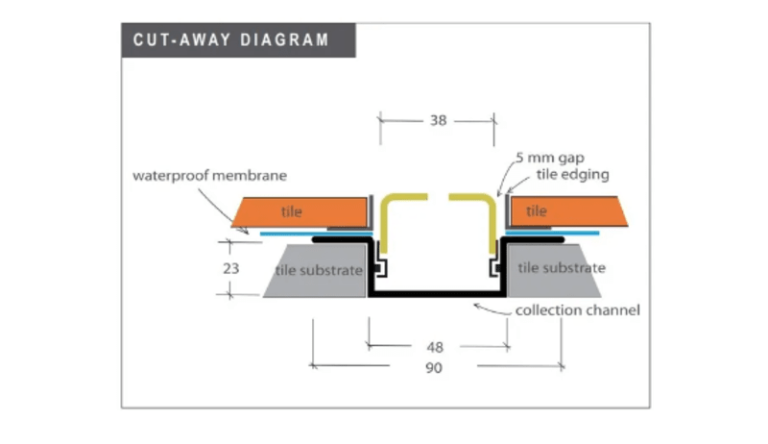 CUT-AWAY DIAGRAM

38

5 mm gap

tile edging

waterproof membrane

tile

tile

23

tile substrate

tile substrate

collection channel

48

90